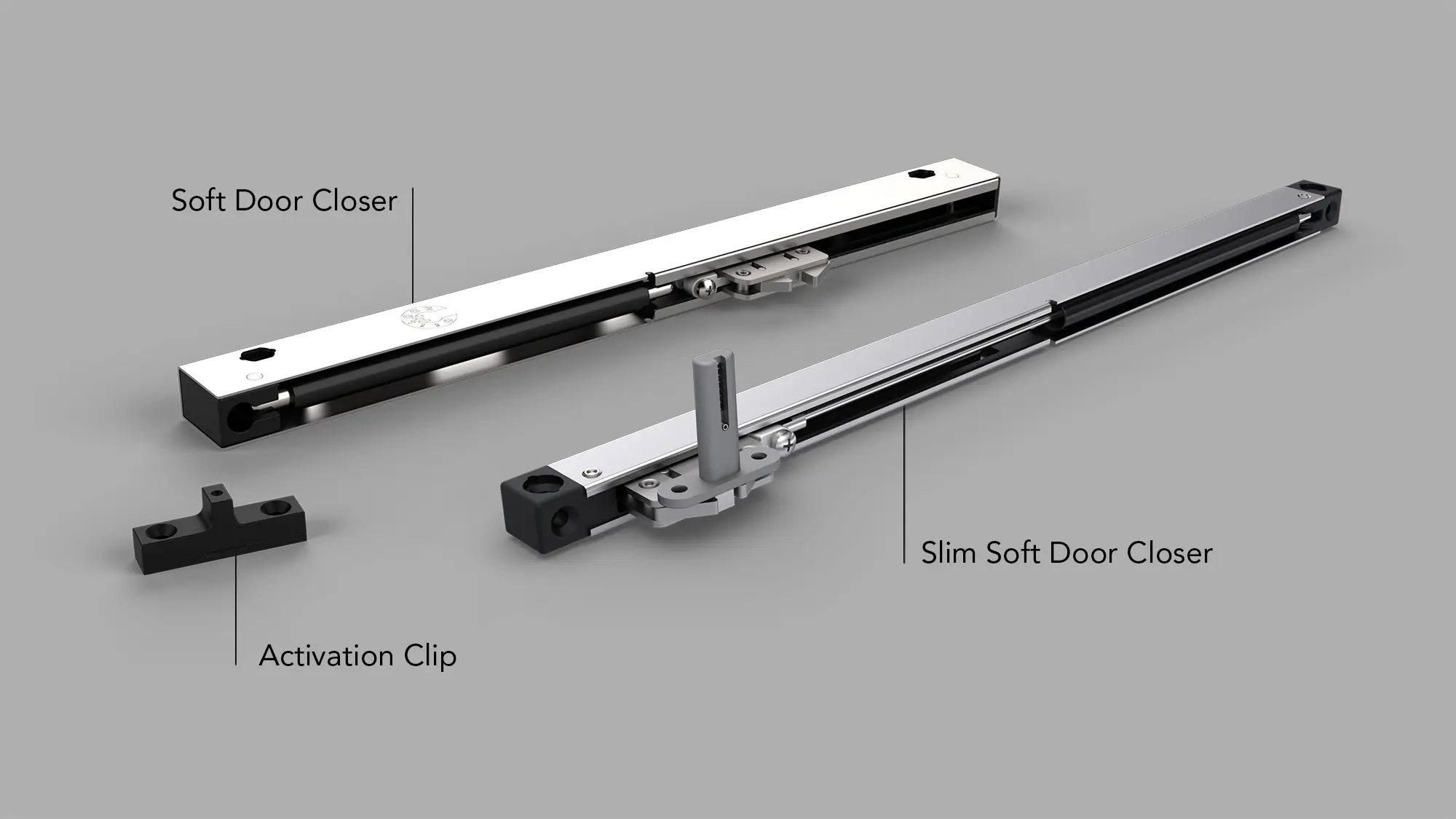 Soft Door Closer

Slim Soft Door Closer

Activation Clip