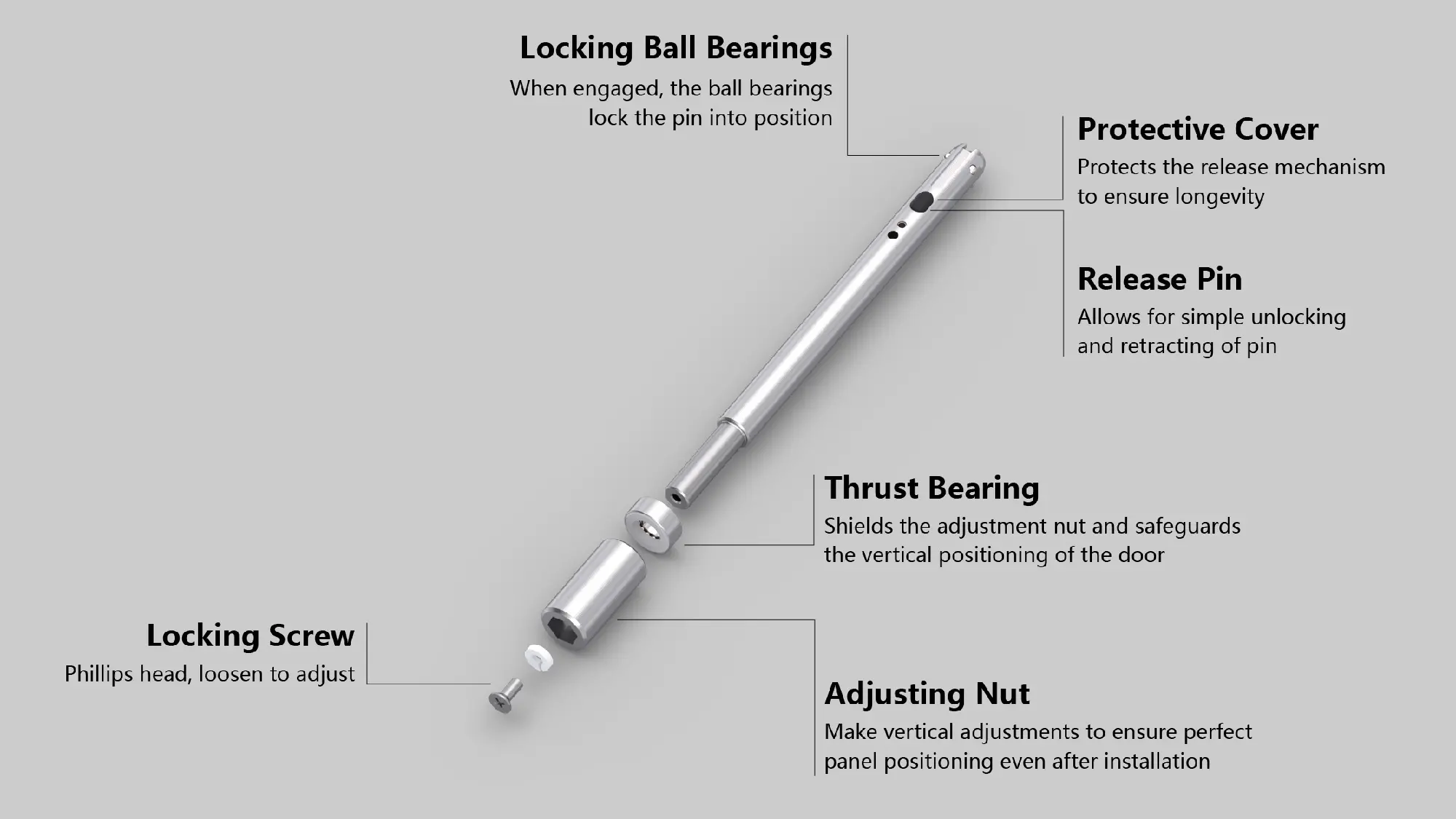 Locking Ball Bearings
When engaged, the ball bearings lock the pin into position

Protective Cover
Protects the release mechanism to ensure longevity

Release Pin
Allows for simple unlocking and retracting of pin

Thrust Bearing
Shields the adjustment nut and safeguards the vertical positioning of the door

Locking Screw
Phillips head, loosen to adjust

Adjusting Nut
Make vertical adjustments to ensure perfect panel positioning even after installation